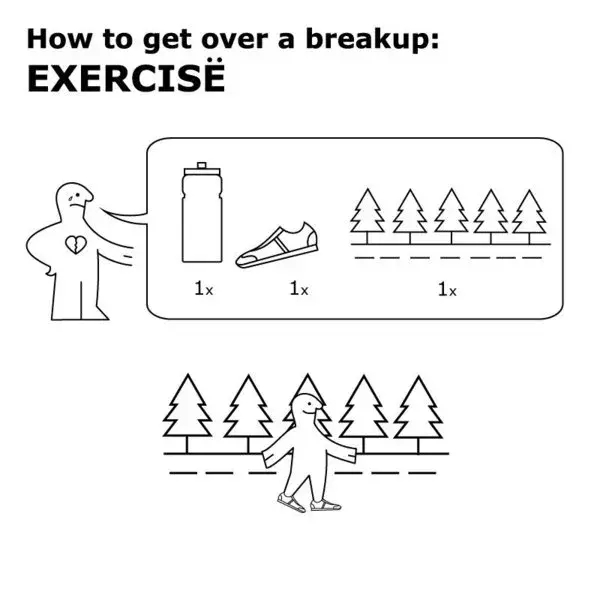 How to get over a breakup:
EXERCISË

1x

1x

1x